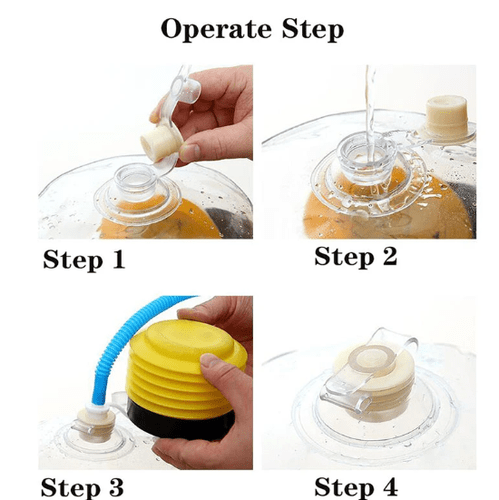 Operate Step

Step 1

Step 2

Step 3

Step 4